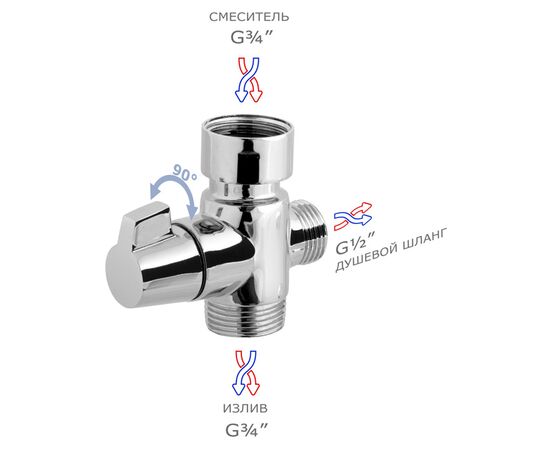 СМЕСИТЕЛЬ
G¾″

90°

G½″
ДУШЕВОЙ ШЛАНГ

ИЗЛИВ
G¾″