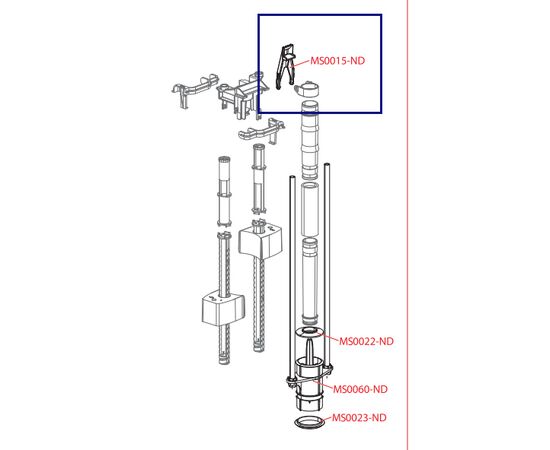 MS0015-ND

MS0022-ND

MS0060-ND

MS0023-ND