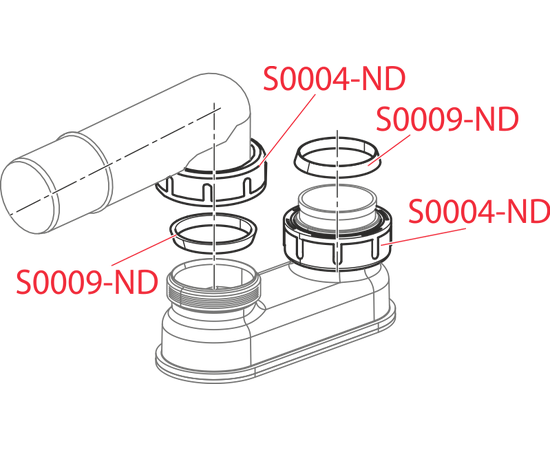 S0004-ND
S0009-ND
S0004-ND
S0009-ND