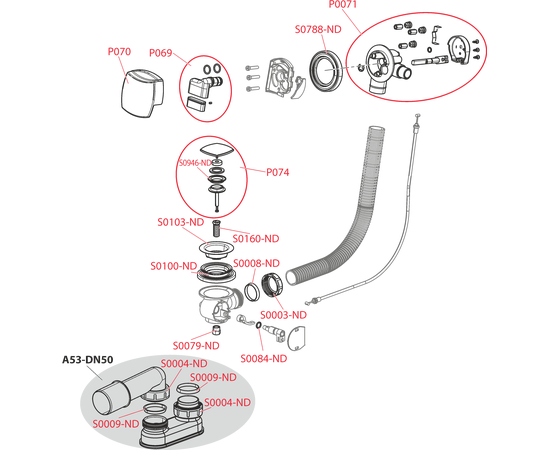 P0071
S0788-ND
P070
P069
S0946-ND
P074
S0103-ND
S0160-ND
S0100-ND
S0008-ND
S0003-ND
S0079-ND
S0084-ND
A53-DN50
S0004-ND
S0009-ND
S0004-ND
S0009-ND